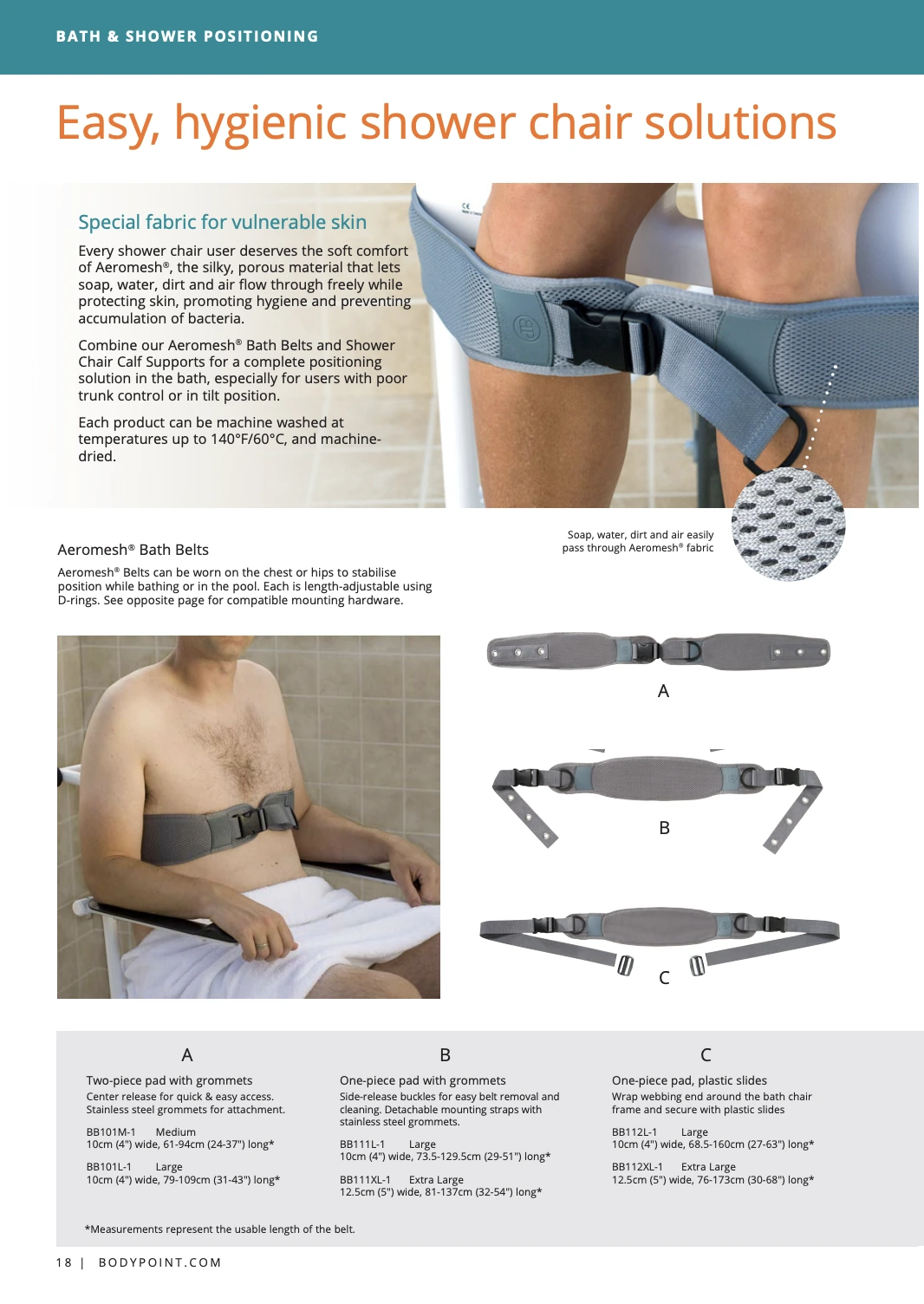 BATH & SHOWER POSITIONING

Easy, hygienic shower chair solutions

Special fabric for vulnerable skin

Every shower chair user deserves the soft comfort of Aeromesh®, the silky, porous material that lets soap, water, dirt and air flow through freely while protecting skin, promoting hygiene and preventing accumulation of bacteria.

Combine our Aeromesh® Bath Belts and Shower Chair Calf Supports for a complete positioning solution in the bath, especially for users with poor trunk control or in tilt position.

Each product can be machine washed at temperatures up to 140°F/60°C, and machine-dried.

Soap, water, dirt and air easily pass through Aeromesh® fabric

Aeromesh® Bath Belts

Aeromesh® Belts can be worn on the chest or hips to stabilise position while bathing or in the pool. Each is length-adjustable using D-rings. See opposite page for compatible mounting hardware.

A

B

C

A

Two-piece pad with grommets
Center release for quick & easy access. Stainless steel grommets for attachment.

BB101M-1 Medium
10cm (4") wide, 61-94cm (24-37") long*

BB101L-1 Large
10cm (4") wide, 79-109cm (31-43") long*

B

One-piece pad with grommets
Side-release buckles for easy belt removal and cleaning. Detachable mounting straps with stainless steel grommets.

BB111L-1 Large
10cm (4") wide, 73.5-129.5cm (29-51") long*

BB111XL-1 Extra Large
12.5cm (5") wide, 81-137cm (32-54") long*

C

One-piece pad, plastic slides
Wrap webbing end around the bath chair frame and secure with plastic slides

BB112L-1 Large
10cm (4") wide, 68.5-160cm (27-63") long*

BB112XL-1 Extra Large
12.5cm (5") wide, 76-173cm (30-68") long*

*Measurements represent the usable length of the belt.

18 | BODYPOINT.COM